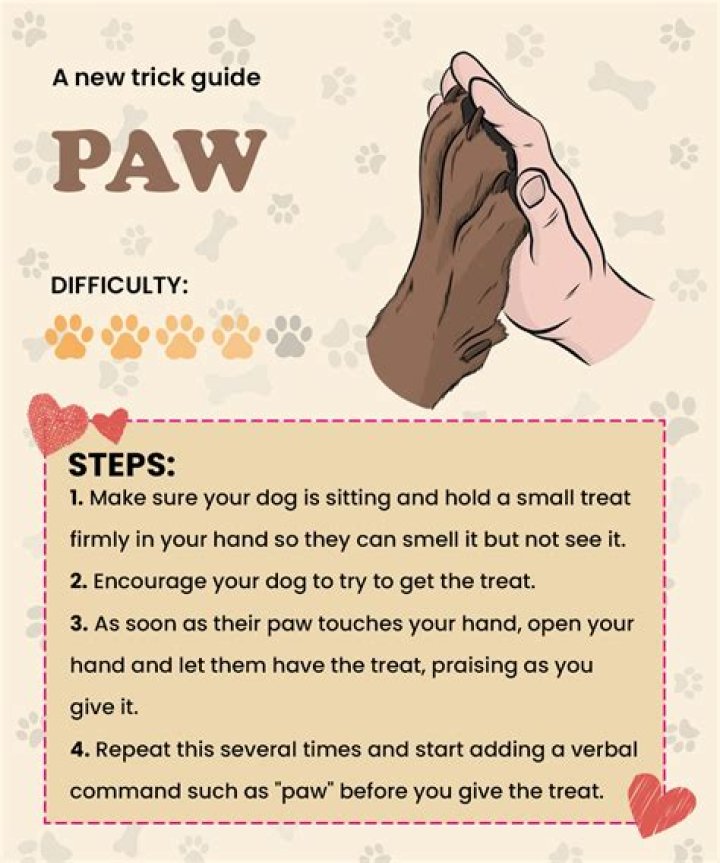 A new trick guide

PAW

DIFFICULTY:

STEPS:

1. Make sure your dog is sitting and hold a small treat firmly in your hand so they can smell it but not see it.

2. Encourage your dog to try to get the treat.

3. As soon as their paw touches your hand, open your hand and let them have the treat, praising as you give it.

4. Repeat this several times and start adding a verbal command such as "paw" before you give the treat.